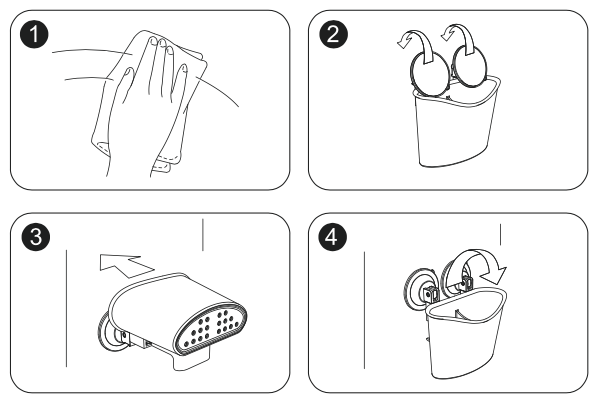 1

2

3

4